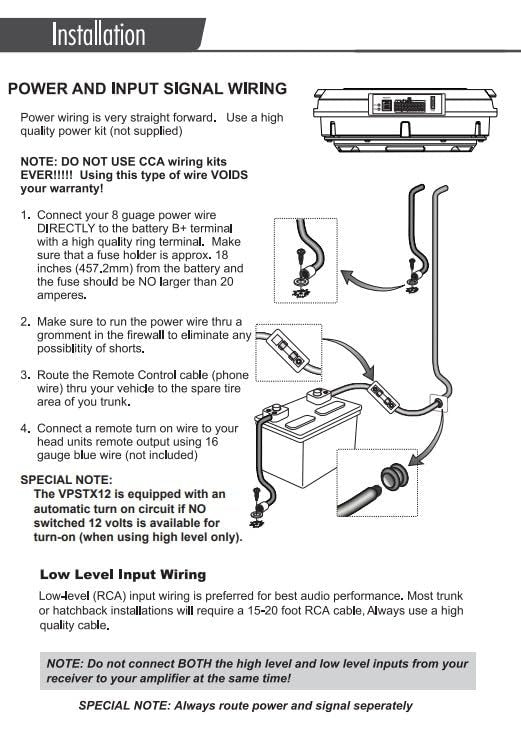 Installation

POWER AND INPUT SIGNAL WIRING

Power wiring is very straight forward. Use a high quality power kit (not supplied)

NOTE: DO NOT USE CCA wiring kits EVER!!!!! Using this type of wire VOIDS your warranty!

1. Connect your 8 guage power wire DIRECTLY to the battery B+ terminal with a high quality ring terminal. Make sure that a fuse holder is approx. 18 inches (457.2mm) from the battery and the fuse should be NO larger than 20 amperes.

2. Make sure to run the power wire thru a gromment in the firewall to eliminate any possiblitity of shorts.

3. Route the Remote Control cable (phone wire) thru your vehicle to the spare tire area of you trunk.

4. Connect a remote turn on wire to your head units remote output using 16 gauge blue wire (not included)

SPECIAL NOTE:
The VPSTX12 is equipped with an automatic turn on circuit if NO switched 12 volts is available for turn-on (when using high level only).

Low Level Input Wiring

Low-level (RCA) input wiring is preferred for best audio performance. Most trunk or hatchback installations will require a 15-20 foot RCA cable, Always use a high quality cable.

NOTE: Do not connect BOTH the high level and low level inputs from your receiver to your amplifier at the same time!

SPECIAL NOTE: Always route power and signal seperately